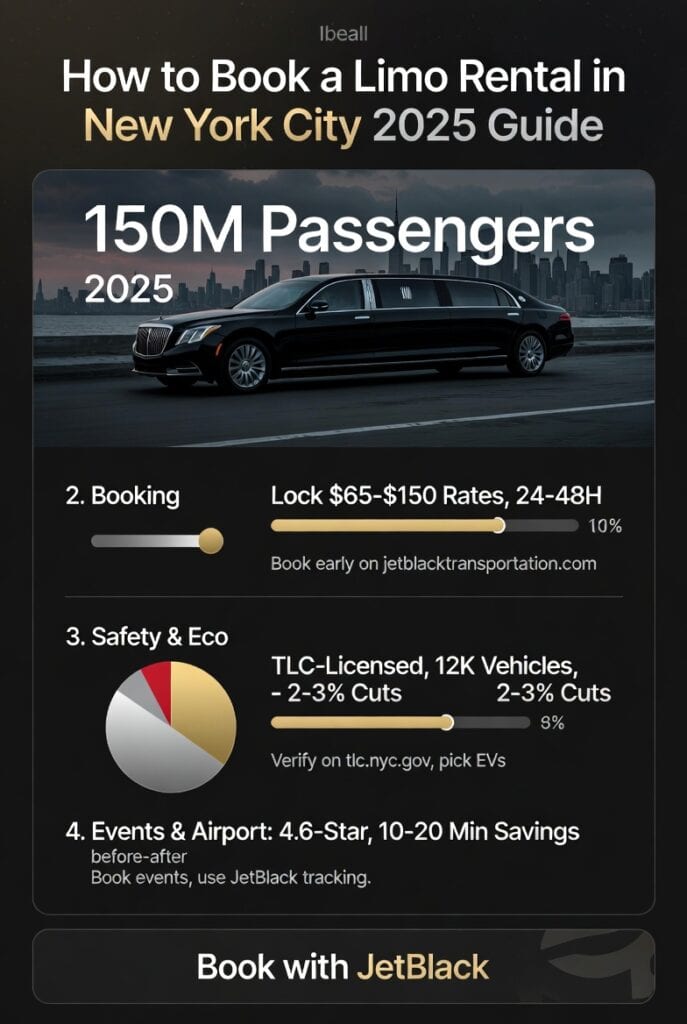 Ibeall

How to Book a Limo Rental in New York City 2025 Guide

150M Passengers
2025

2. Booking

Lock $65-$150 Rates, 24-48H
10%
Book early on jetblacktransportation.com

3. Safety & Eco

TLC-Licensed, 12K Vehicles,
- 2-3% Cuts 2-3% Cuts
8%
Verify on tlc.nyc.gov, pick EVs

4. Events & Airport: 4.6-Star, 10-20 Min Savings
before-after
Book events, use JetBlack tracking.

Book with JetBlack