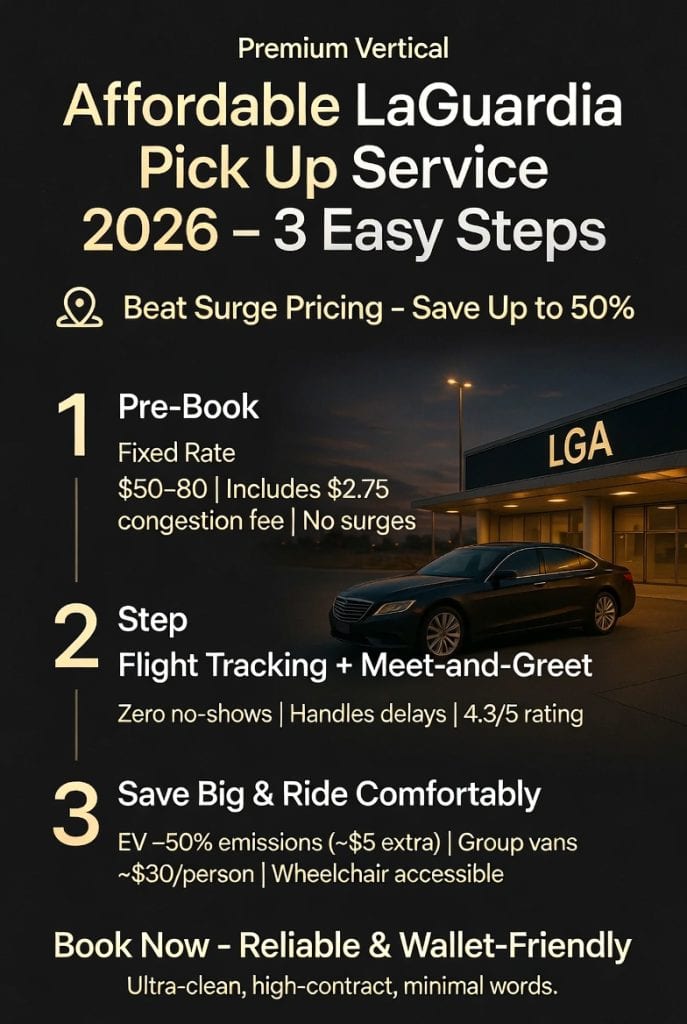 Premium Vertical

Affordable LaGuardia Pick Up Service 2026 – 3 Easy Steps

Beat Surge Pricing – Save Up to 50%

1 Pre-Book

Fixed Rate

\$50–80 | Includes \$2.75 congestion fee | No surges

LGA

2 Step

Flight Tracking + Meet-and-Greet

Zero no-shows | Handles delays | 4.3/5 rating

3 Save Big & Ride Comfortably

EV –50% emissions (~\$5 extra) | Group vans ~\$30/person | Wheelchair accessible

Book Now - Reliable & Wallet-Friendly

Ultra-clean, high-contract, minimal words.