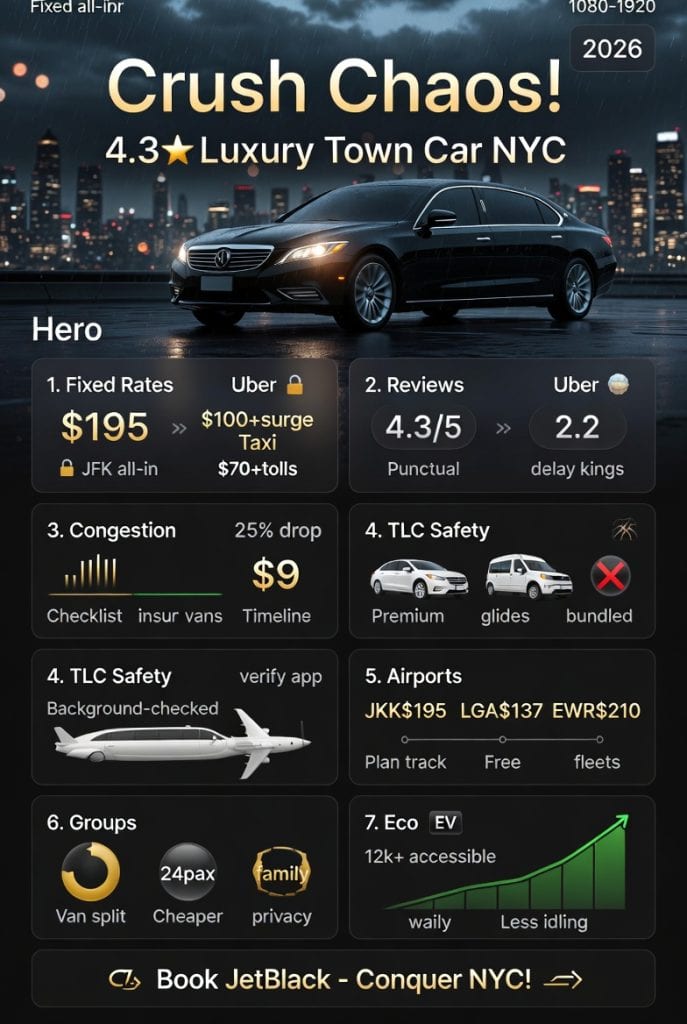 Fixed all-inr

1080-1920

2026

Crush Chaos!

4.3★ Luxury Town Car NYC

Hero

1. Fixed Rates

Uber

$195

»

$100+surge Taxi

JFK all-in

$70+tolls

2. Reviews

Uber

4.3/5

»

2.2

Punctual

delay kings

3. Congestion

25% drop

$9

Checklist

insur vans

Timeline

4. TLC Safety

Premium

glides

bundled

4. TLC Safety

verify app

Background-checked

5. Airports

JKK$195

LGA$137

EWR$210

Plan track

Free

fleets

6. Groups

24pax

family

Van split

Cheaper

privacy

7. Eco

EV

12k+ accessible

waily

Less idling

Book JetBlack - Conquer NYC!