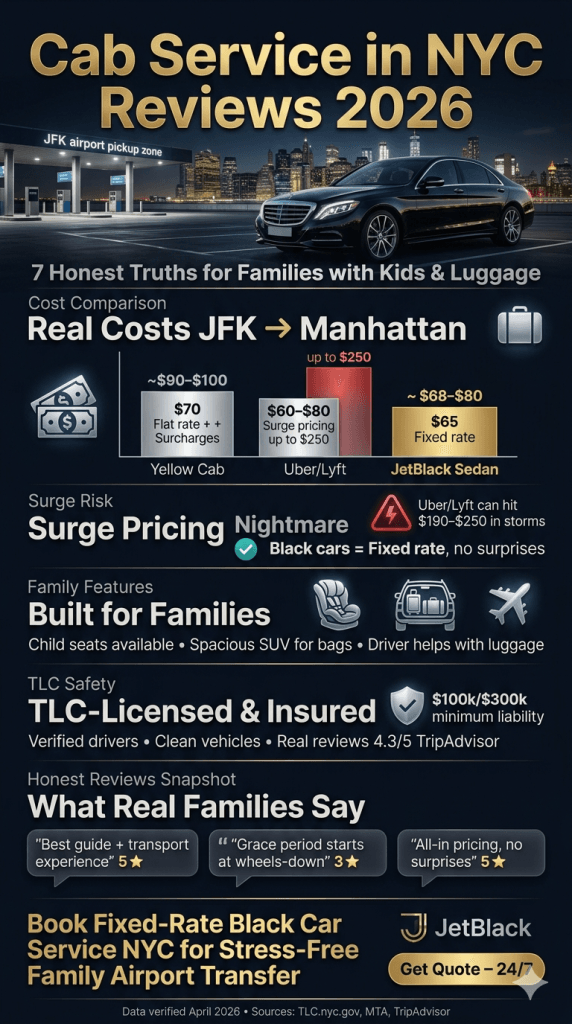 Cab Service in NYC Reviews 2026

JFK airport pickup zone

7 Honest Truths for Families with Kids & Luggage

Cost Comparison

Real Costs JFK → Manhattan

~$90–$100
$70
Flat rate + + Surcharges
Yellow Cab

up to $250
$60–$80
Surge pricing up to $250
Uber/Lyft

~ $68–$80
$65
Fixed rate
JetBlack Sedan

Surge Risk

Surge Pricing Nightmare

Uber/Lyft can hit $190–$250 in storms

Black cars = Fixed rate, no surprises

Family Features

Built for Families

Child seats available • Spacious SUV for bags • Driver helps with luggage

TLC Safety

TLC-Licensed & Insured

$100k/$300k minimum liability

Verified drivers • Clean vehicles • Real reviews 4.3/5 TripAdvisor

Honest Reviews Snapshot

What Real Families Say

"Best guide + transport experience" 5★

"Grace period starts at wheels-down" 3★

"All-in pricing, no surprises" 5★

Book Fixed-Rate Black Car Service NYC for Stress-Free Family Airport Transfer

JetBlack

Get Quote – 24/7

Data verified April 2026 • Sources: TLC.nyc.gov, MTA, TripAdvisor