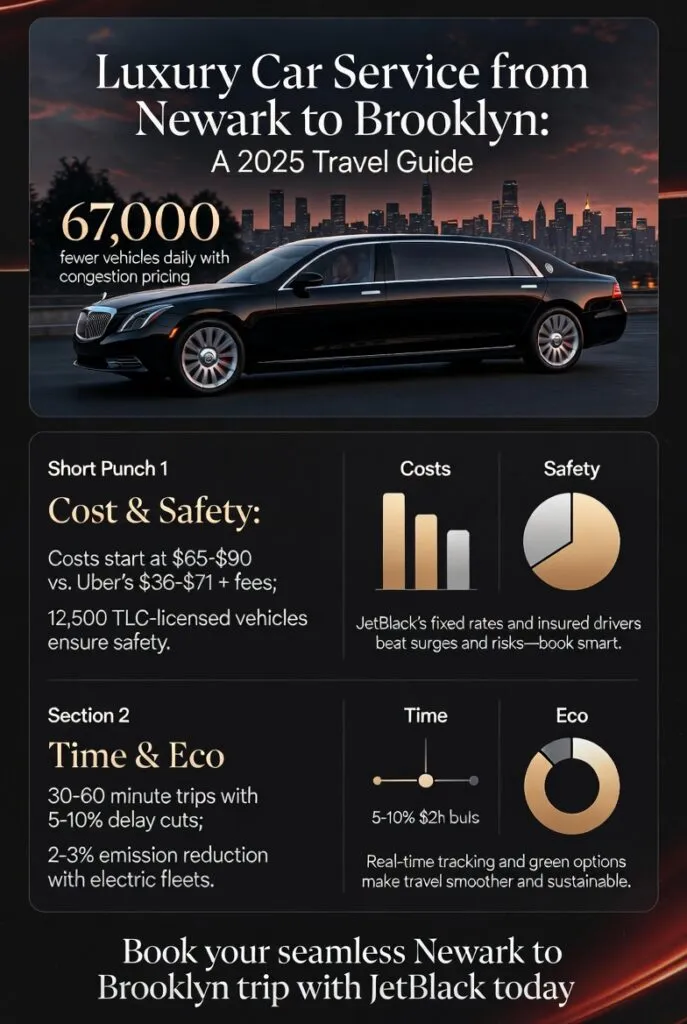 Luxury Car Service from Newark to Brooklyn:
A 2025 Travel Guide

67,000
fewer vehicles daily with congestion pricing

Short Punch 1
Cost & Safety:
Costs start at \$65-\$90 vs. Uber's \$36-\$71 + fees;
12,500 TLC-licensed vehicles ensure safety.

Costs

Safety

JetBlack's fixed rates and insured drivers beat surges and risks—book smart.

Section 2
Time & Eco
30-60 minute trips with 5-10% delay cuts;
2-3% emission reduction with electric fleets.

Time

5-10% \$2h buls

Eco

Real-time tracking and green options make travel smoother and sustainable.

Book your seamless Newark to Brooklyn trip with JetBlack today